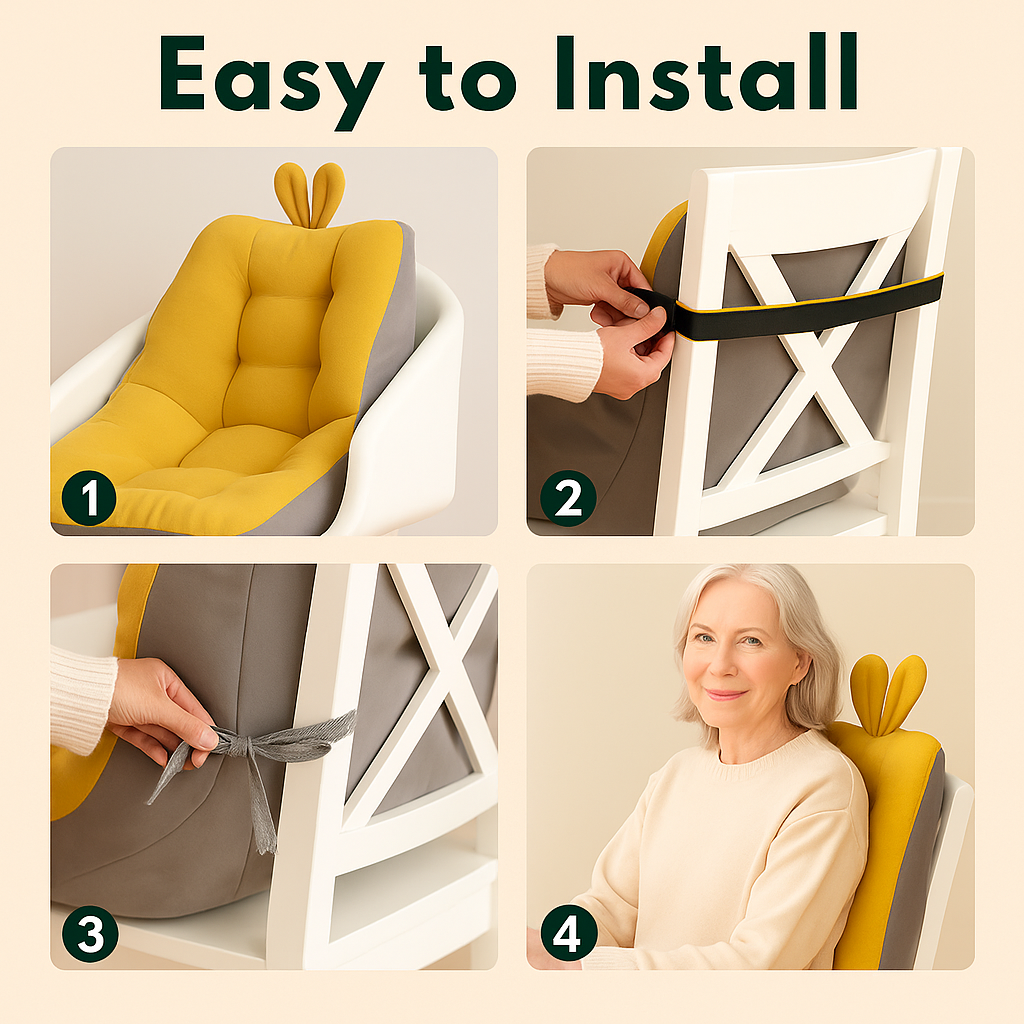 Easy to Install

1

2

3

4